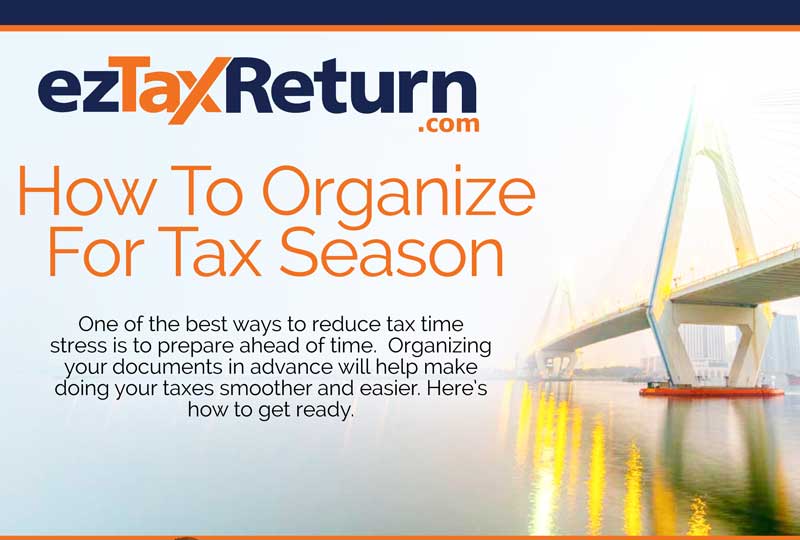 ezTaxReturn
.com

How To Organize For Tax Season

One of the best ways to reduce tax time stress is to prepare ahead of time. Organizing your documents in advance will help make doing your taxes smoother and easier. Here's how to get ready.